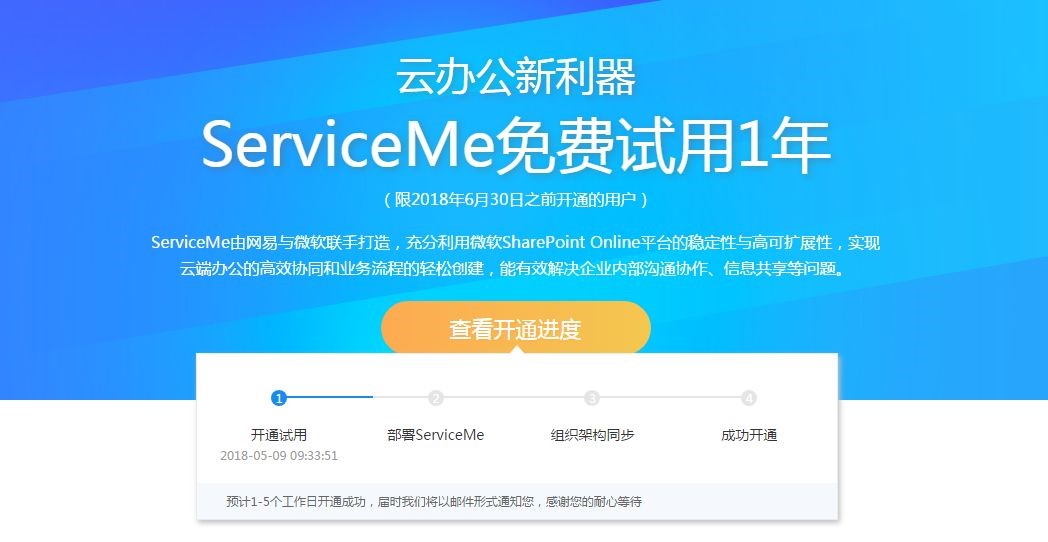 云办公新利器
ServiceMe免费试用1年
（限2018年6月30日之前开通的用户）

ServiceMe由网易与微软联手打造，充分利用微软SharePoint Online平台的稳定性与高可扩展性，实现云端办公的高效协同和业务流程的轻松创建，能有效解决企业内部沟通协作、信息共享等问题。

查看开通进度

1 开通试用 2018-05-09 09:33:51
2 部署ServiceMe
3 组织架构同步
4 成功开通

预计1-5个工作日开通成功，届时我们将以邮件形式通知您，感谢您的耐心等待